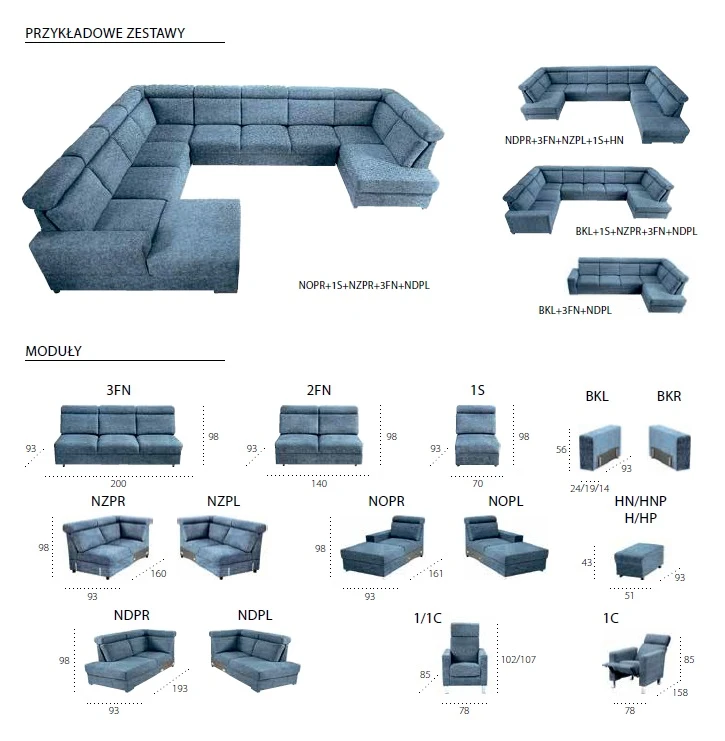 PRZYKŁADOWE ZESTAWY

NOPR+1S+NZPR+3FN+NDPL

NDPR+3FN+NZPL+1S+HN

BKL+1S+NZPR+3FN+NDPL

BKL+3FN+NDPL

MODUŁY

3FN
93
98
200

2FN
93
98
140

1S
93
98
70

BKL BKR
56
93
24/19/14

NZPR NZPL
98
160
93

NOPR NOPL
98
161
93

HN/HNP
H/HP
43
93
51

NDPR NDPL
98
193
93

1/1C
85
102/107
78

1C
85
158
78